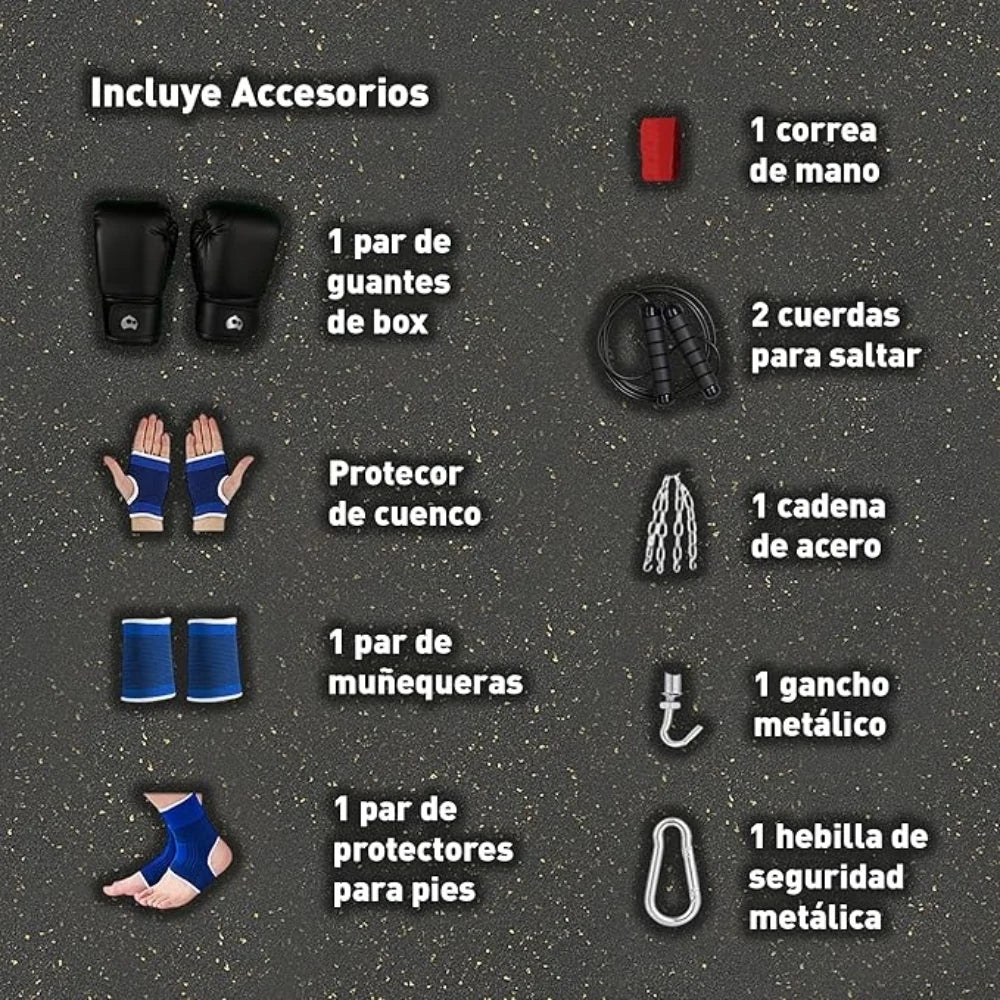 Incluye Accesorios

1 par de guantes de box

Protecor de cuenco

1 par de muñequeras

1 par de protectores para pies

1 correa de mano

2 cuerdas para saltar

1 cadena de acero

1 gancho metálico

1 hebilla de seguridad metálica